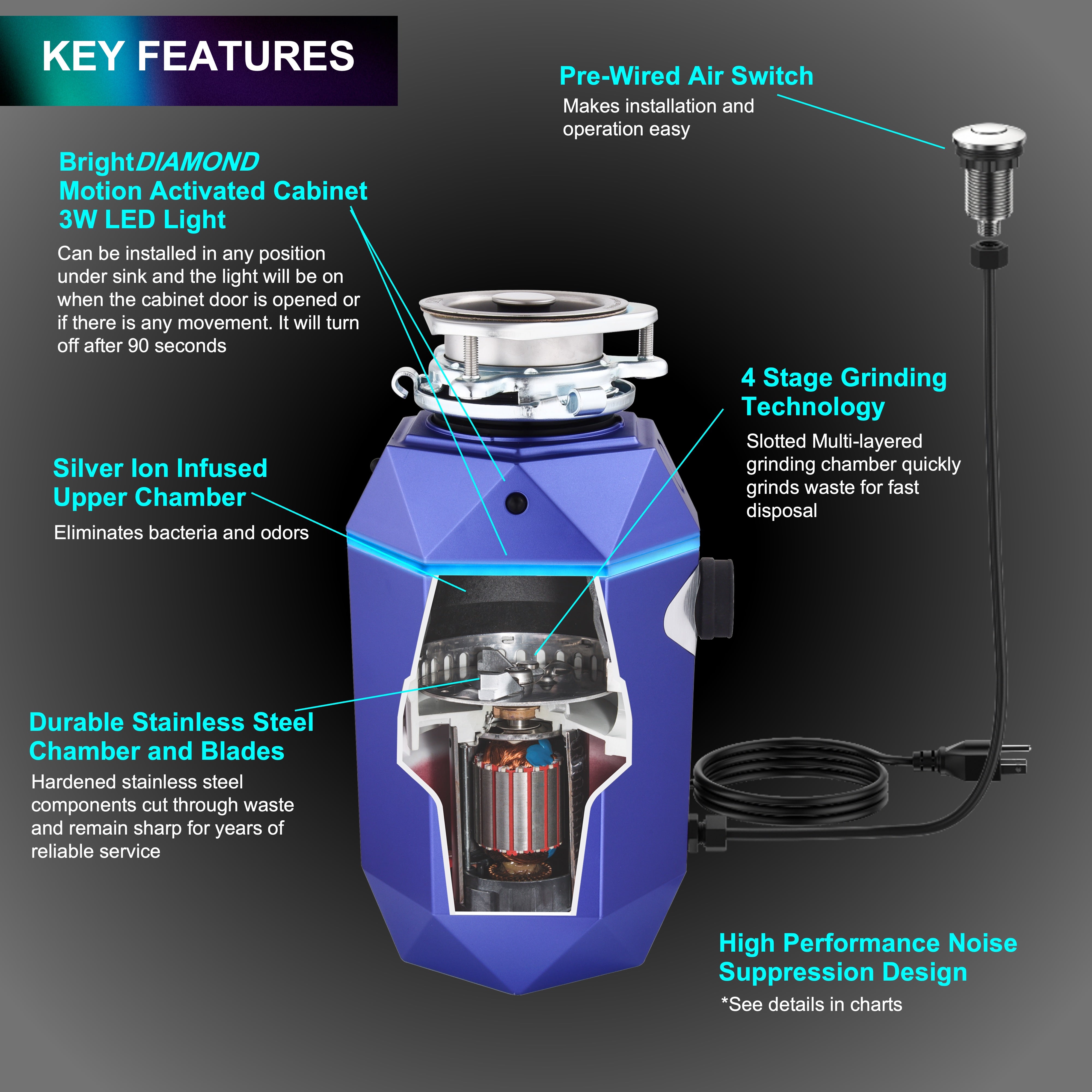 KEY FEATURES

Pre-Wired Air Switch

Makes installation and operation easy

BrightDIAMOND
Motion Activated Cabinet 3W LED Light

Can be installed in any position under sink and the light will be on when the cabinet door is opened or if there is any movement. It will turn off after 90 seconds

4 Stage Grinding Technology

Slotted Multi-layered grinding chamber quickly grinds waste for fast disposal

Silver Ion Infused Upper Chamber

Eliminates bacteria and odors

Durable Stainless Steel Chamber and Blades

Hardened stainless steel components cut through waste and remain sharp for years of reliable service

High Performance Noise Suppression Design

*See details in charts